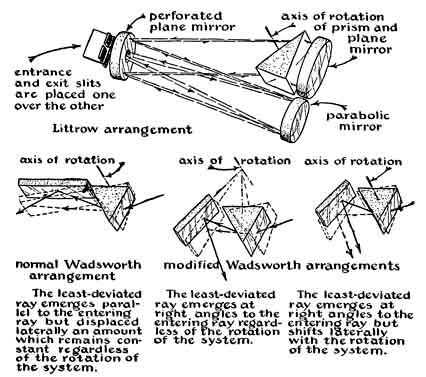 perforated plane mirror

axis of rotation of prism and plane mirror

entrance and exit slits are placed one over the other

parabolic mirror

Littrow arrangement

axis of rotation

axis of rotation

axis of rotation

normal Wadsworth arrangement

modified Wadsworth arrangements

The least-deviated ray emerges parallel to the entering ray but displaced laterally an amount which remains constant regardless of the rotation of the system.

The least-deviated ray emerges at right angles to the entering ray regardless of the rotation of the system.

The least-deviated ray emerges at right angles to the entering ray but shifts laterally with the rotation of the system.