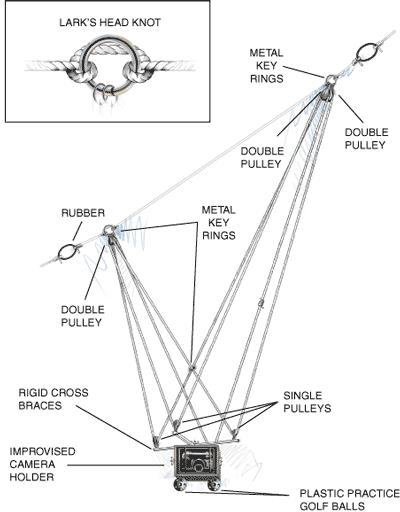 LARK'S HEAD KNOT

METAL KEY RINGS

DOUBLE PULLEY

DOUBLE PULLEY

RUBBER

METAL KEY RINGS

DOUBLE PULLEY

RIGID CROSS BRACES

SINGLE PULLEYS

IMPROVISED CAMERA HOLDER

PLASTIC PRACTICE GOLF BALLS