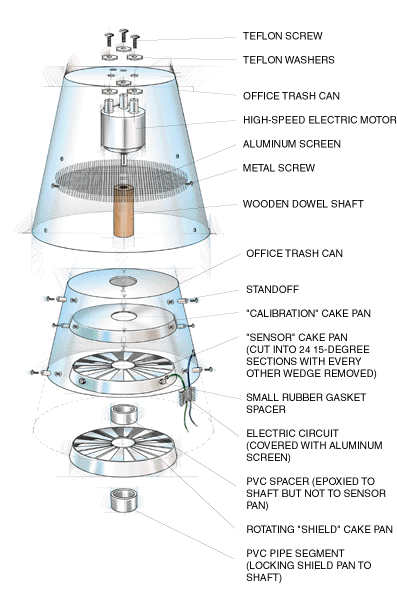 TEFLON SCREW

TEFLON WASHERS

OFFICE TRASH CAN

HIGH-SPEED ELECTRIC MOTOR

ALUMINUM SCREEN

METAL SCREW

WOODEN DOWEL SHAFT

OFFICE TRASH CAN

STANDOFF

"CALIBRATION" CAKE PAN

"SENSOR" CAKE PAN (CUT INTO 24 15-DEGREE SECTIONS WITH EVERY OTHER WEDGE REMOVED)

SMALL RUBBER GASKET SPACER

ELECTRIC CIRCUIT (COVERED WITH ALUMINUM SCREEN)

PVC SPACER (EPOXIED TO SHAFT BUT NOT TO SENSOR PAN)

ROTATING "SHIELD" CAKE PAN

PVC PIPE SEGMENT (LOCKING SHIELD PAN TO SHAFT)