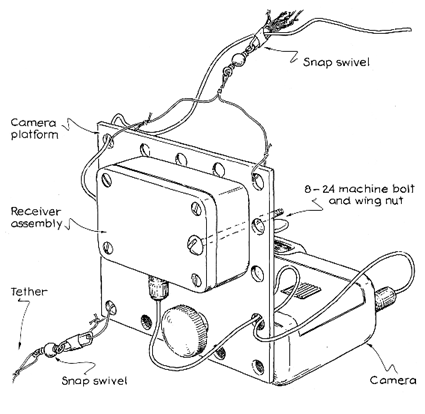 Snap swivel

Camera platform

8–24 machine bolt and wing nut

Receiver assembly

Tether

Snap swivel

Camera