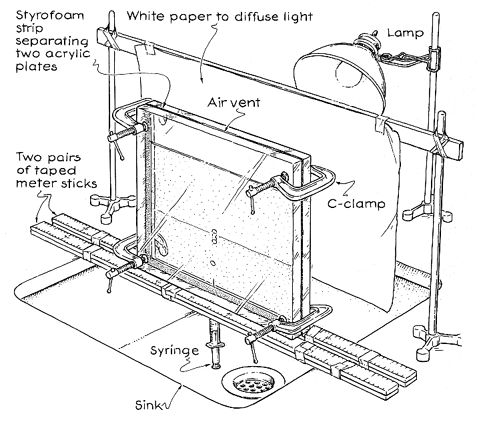 Styrofoam strip separating two acrylic plates

White paper to diffuse light

Lamp

Air vent

Two pairs of taped meter sticks

C-clamp

Syringe

Sink