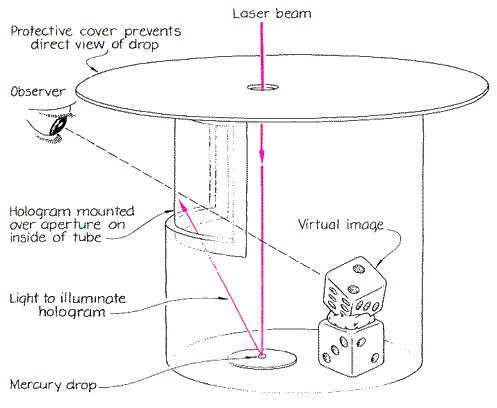 Laser beam

Protective cover prevents direct view of drop

Observer

Hologram mounted over aperture on inside of tube

Virtual image

Light to illuminate hologram

Mercury drop