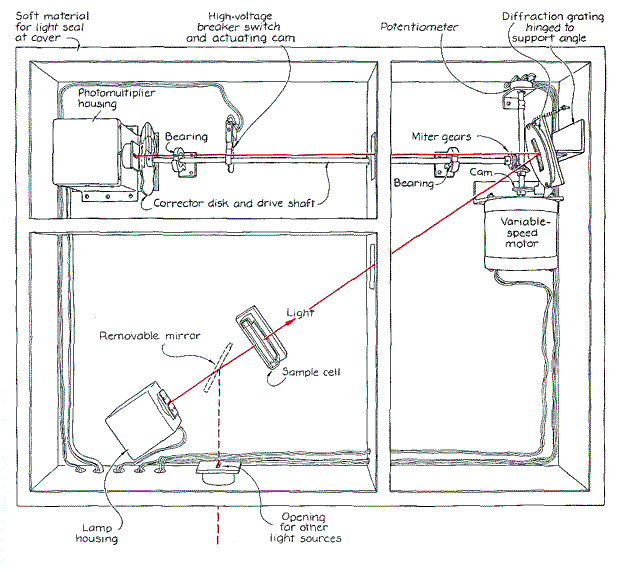 Soft material for light seal at cover

High-voltage breaker switch and actuating cam

Potentiometer

Diffraction grating hinged to support angle

Photomultiplier housing

Bearing

Miter gears

Bearing

Cam

Corrector disk and drive shaft

Variable-speed motor

Light

Removable mirror

Sample cell

Lamp housing

Opening for other light sources