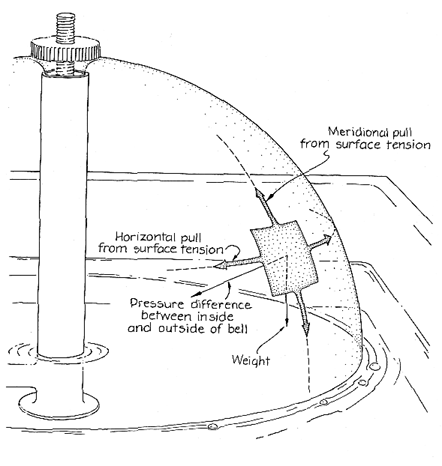 Meridional pull from surface tension

Horizontal pull from surface tension

Pressure difference between inside and outside of bell

Weight