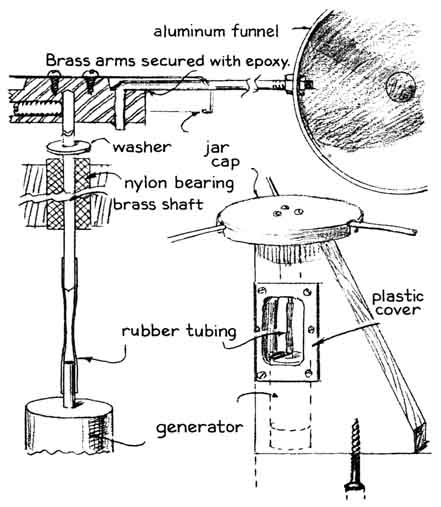 aluminum funnel

Brass arms secured with epoxy.

washer

jar cap

nylon bearing

brass shaft

plastic cover

rubber tubing

generator